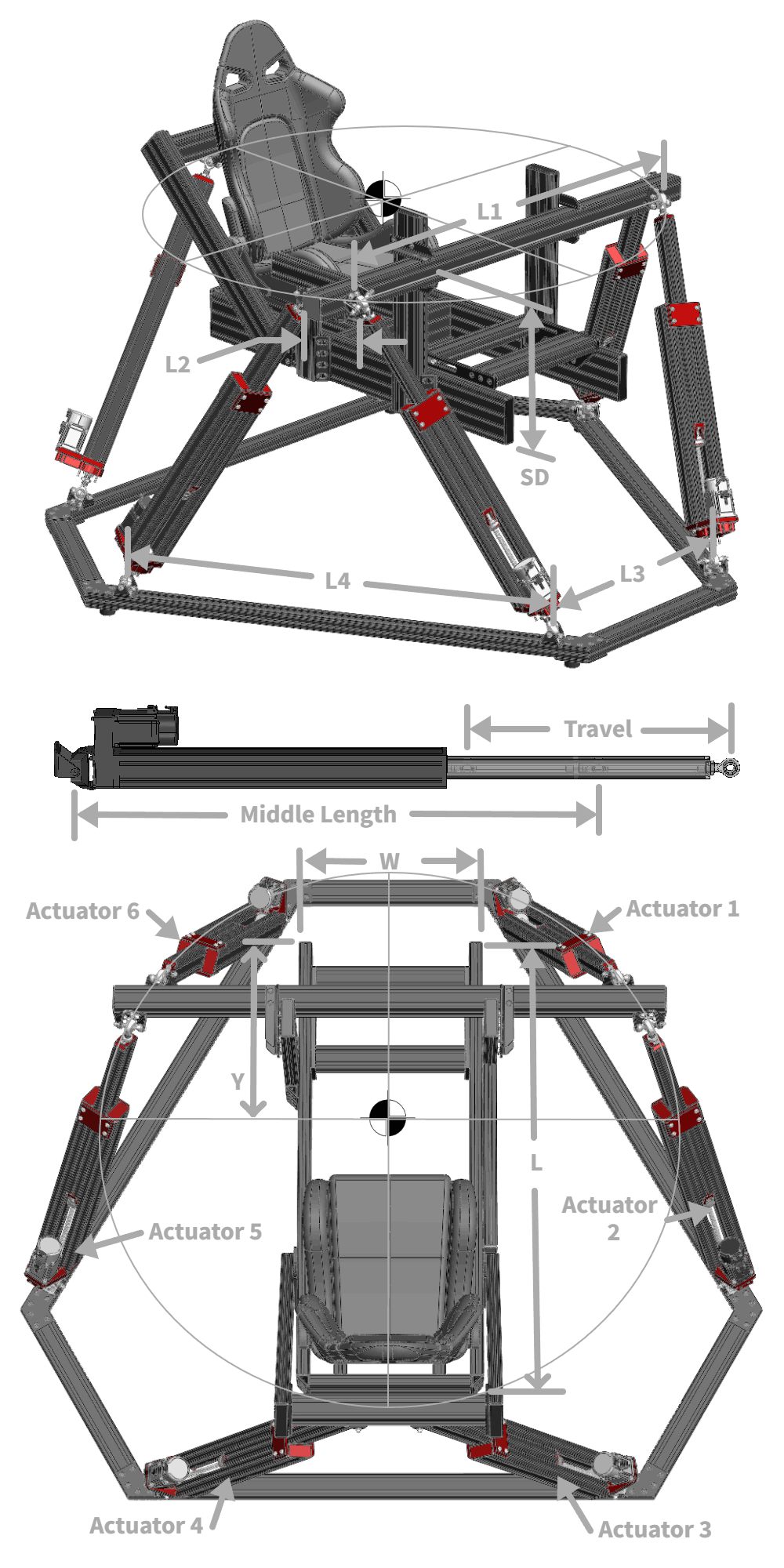 L1

L2

SD

L4

L3

Travel

Middle Length

W

Actuator 6

Actuator 1

Y

L

Actuator 2

Actuator 5

Actuator 4

Actuator 3